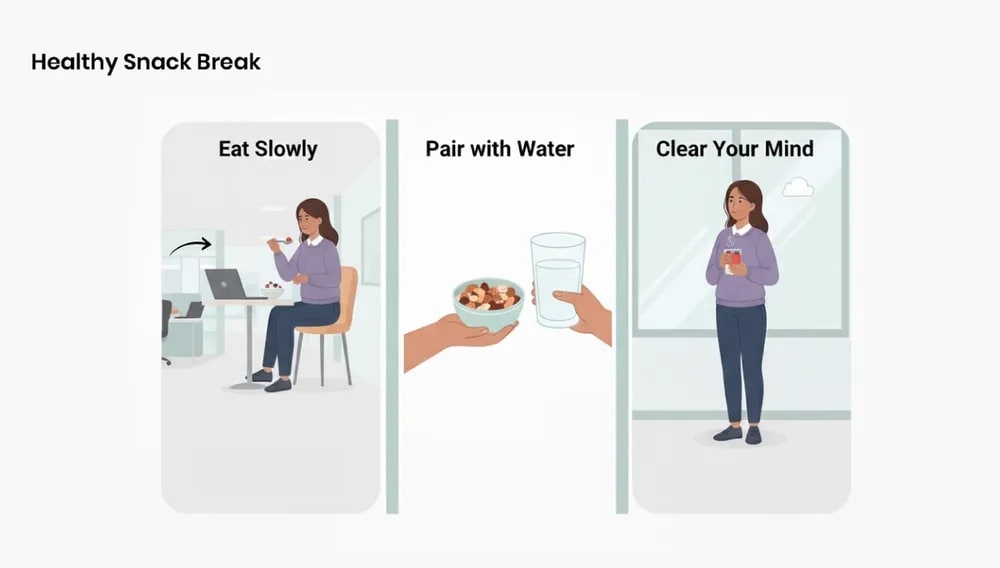 Healthy Snack Break

Eat Slowly

Pair with Water

Clear Your Mind